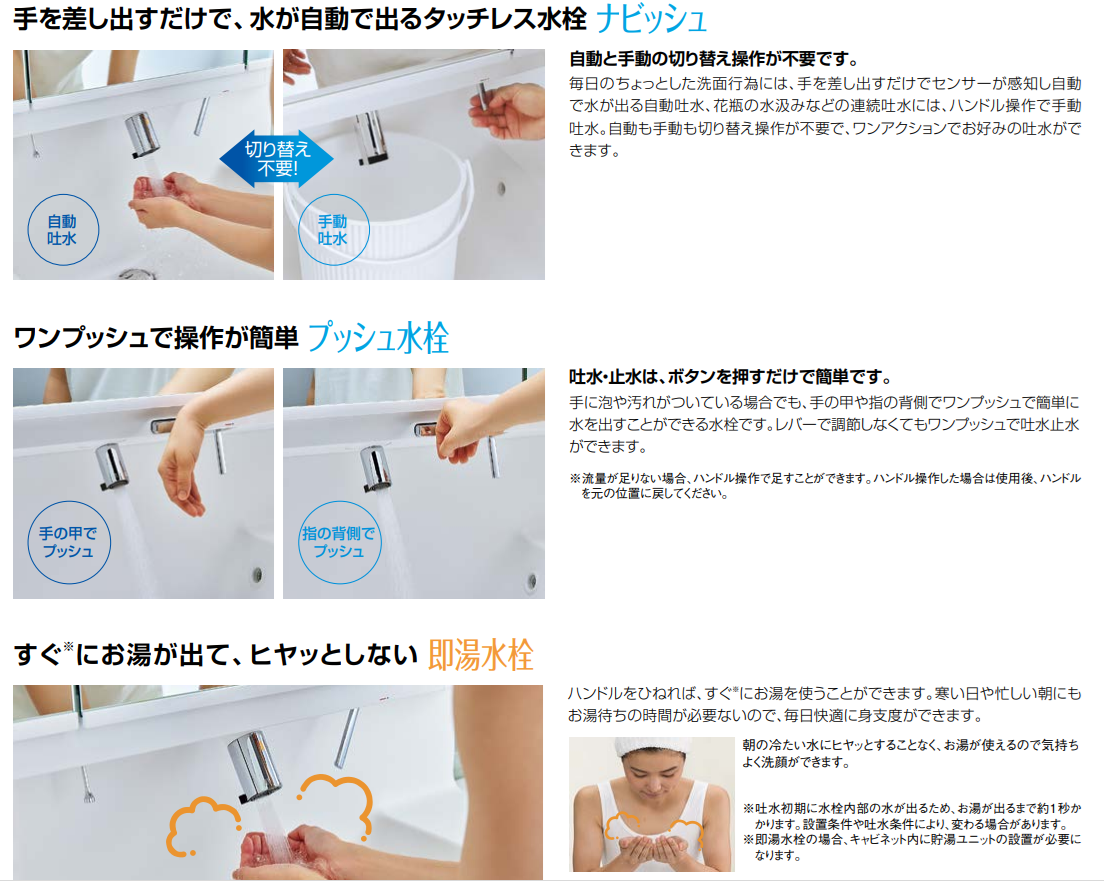 手を差し出すだけで、水が自動で出るタッチレス水栓 ナビッシュ

自動吐水

切り替え不要!

手動吐水

自動と手動の切り替え操作が不要です。

毎日のちょっとした洗面行為には、手を差し出すだけでセンサーが感知し自動で水が出る自動吐水、花瓶の水汲みなどの連続吐水には、ハンドル操作で手動吐水。自動も手動も切り替え操作が不要で、ワンアクションでお好みの吐水ができます。

ワンプッシュで操作が簡単 プッシュ水栓

手の甲でプッシュ

指の背側でプッシュ

吐水・止水は、ボタンを押すだけで簡単です。

手に泡や汚れがついている場合でも、手の甲や指の背側でワンプッシュで簡単に水を出すことができる水栓です。レバーで調節しなくてもワンプッシュで吐水止水ができます。

※流量が足りない場合、ハンドル操作で足すことができます。ハンドル操作した場合は使用後、ハンドルを元の位置に戻してください。

すぐ※にお湯が出て、ヒヤッとしない 即湯水栓

ハンドルをひねれば、すぐ※にお湯を使うことができます。寒い日や忙しい朝にもお湯待ちの時間が必要ないので、毎日快適に身支度ができます。

朝の冷たい水にヒヤッとすることなく、お湯が使えるので気持ちよく洗顔ができます。

※吐水初期に水栓内部の水が出るため、お湯が出るまで約1秒かかります。設置条件や吐水条件により、変わる場合があります。
※即湯水栓の場合、キャビネット内に貯湯ユニットの設置が必要になります。