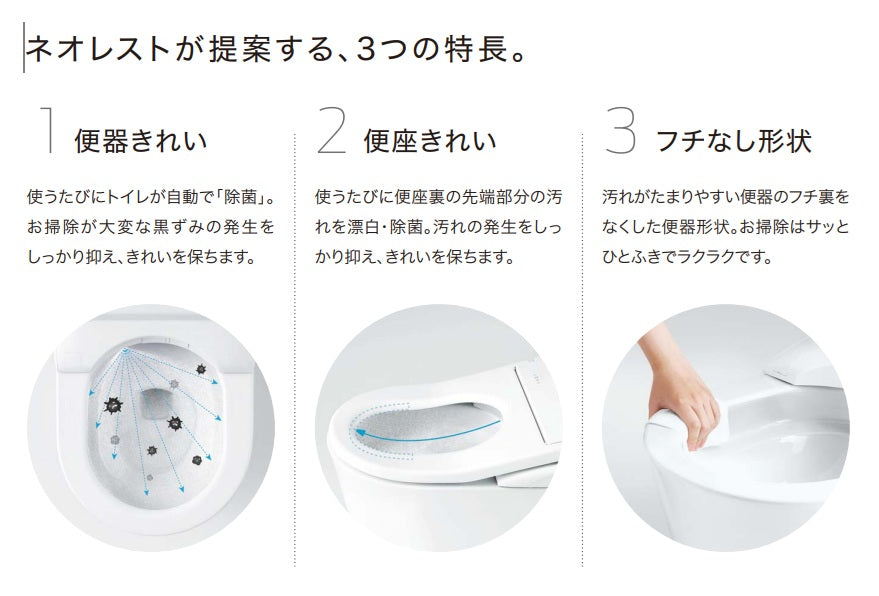 ネオレストが提案する、3つの特長。

1 便器きれい

使うたびにトイレが自動で「除菌」。お掃除が大変な黒ずみの発生をしっかり抑え、きれいを保ちます。

2 便座きれい

使うたびに便座裏の先端部分の汚れを漂白・除菌。汚れの発生をしっかり抑え、きれいを保ちます。

3 フチなし形状

汚れがたまりやすい便器のフチ裏をなくした便器形状。お掃除はサッとひとふきでラクラクです。